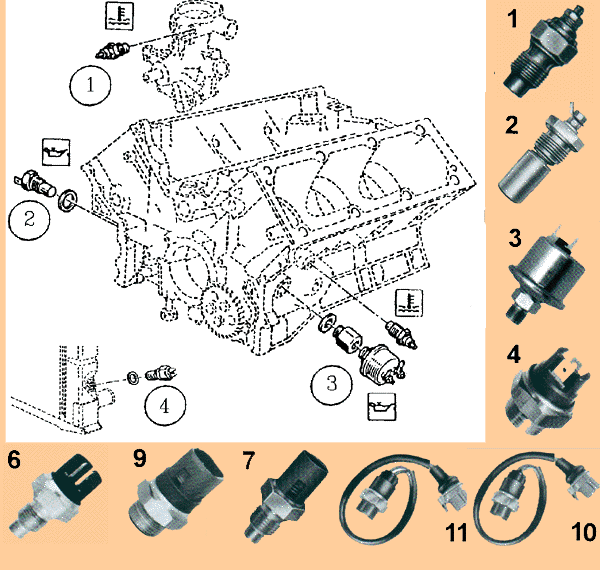 1
2
3
4
1
2
3
4
6
9
7
11
10